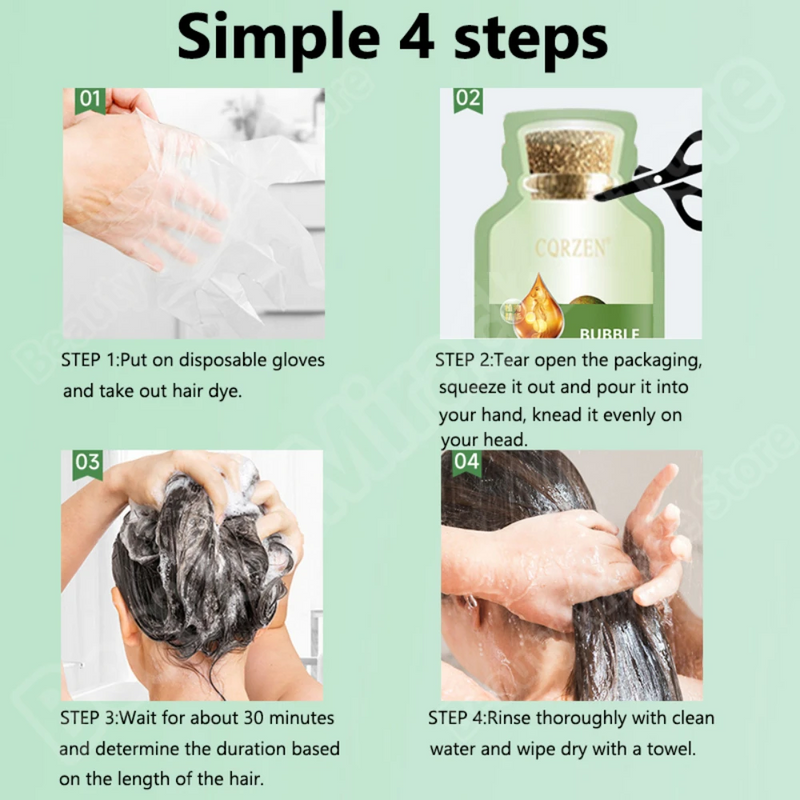 Simple 4 steps

01

STEP 1:Put on disposable gloves and take out hair dye.

02

CQRZEN

BUBBLE

STEP 2:Tear open the packaging, squeeze it out and pour it into your hand, knead it evenly on your head.

03

STEP 3:Wait for about 30 minutes and determine the duration based on the length of the hair.

04

STEP 4:Rinse thoroughly with clean water and wipe dry with a towel.